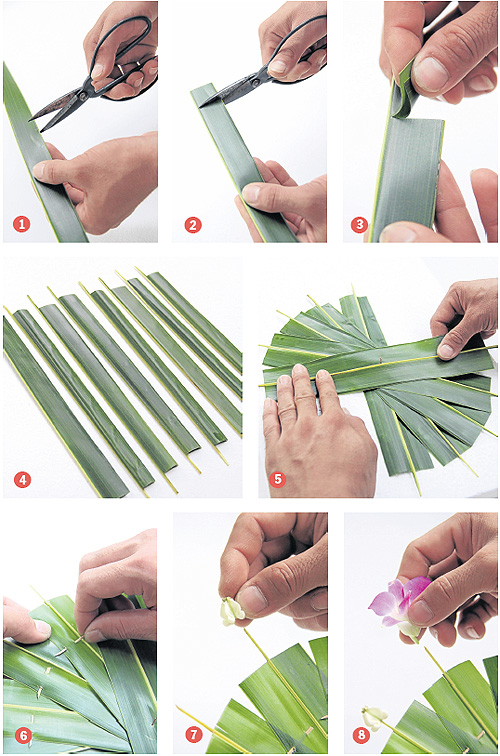 1
2
3
4
5
6
7
8